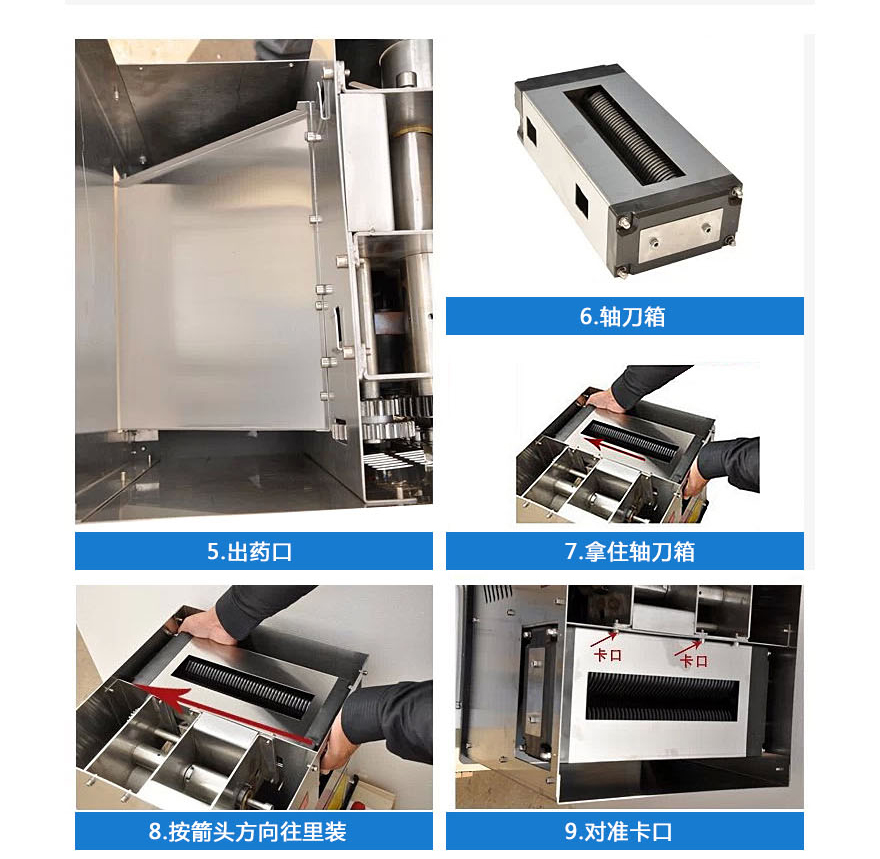 6.轴刀箱

5.出药口

7.拿住轴刀箱

卡口

卡口

8.按箭头方向往里装

9.对准卡口